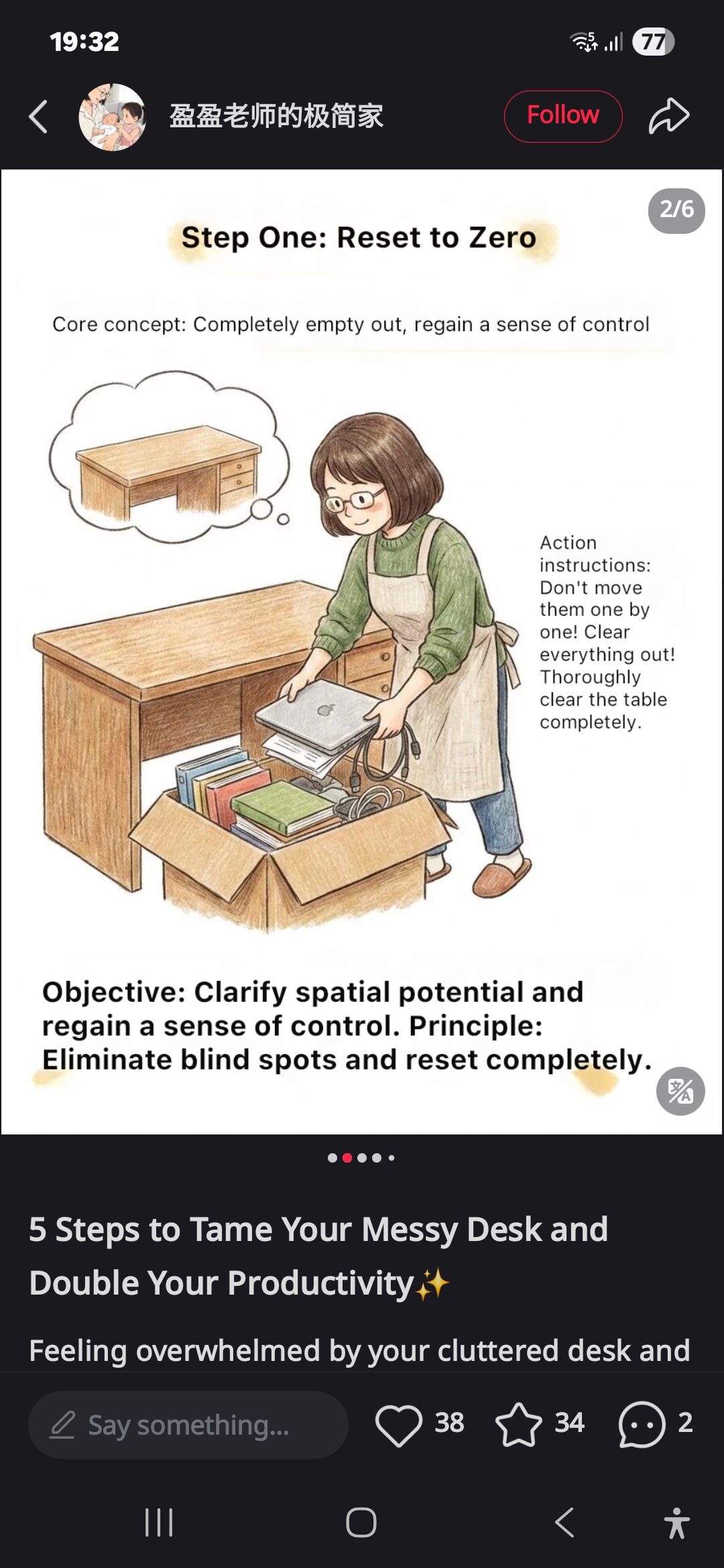 19:32

77

盈盈老师的极简家

Follow

2/6

Step One: Reset to Zero

Core concept: Completely empty out, regain a sense of control

Action instructions: Don't move them one by one! Clear everything out! Thoroughly clear the table completely.

Objective: Clarify spatial potential and regain a sense of control. Principle: Eliminate blind spots and reset completely.

5 Steps to Tame Your Messy Desk and Double Your Productivity✨

Feeling overwhelmed by your cluttered desk and

Say something...

38

34

2